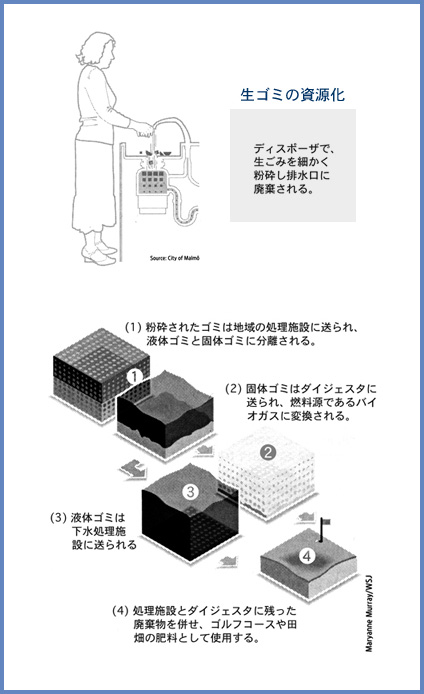 生ゴミの資源化

ディスポーザで、生ごみを細かく粉砕し排水口に廃棄される。

Source: City of Malmö

(1) 粉砕されたゴミは地域の処理施設に送られ、液体ゴミと固体ゴミに分離される。

1

(2) 固体ゴミはダイジェスタに送られ、燃料源であるバイオガスに変換される。

2

3

(3) 液体ゴミは下水処理施設に送られる

4

(4) 処理施設とダイジェスタに残った廃棄物を併せ、ゴルフコースや田畑の肥料として使用する。

Maryanne Murray/WSJ